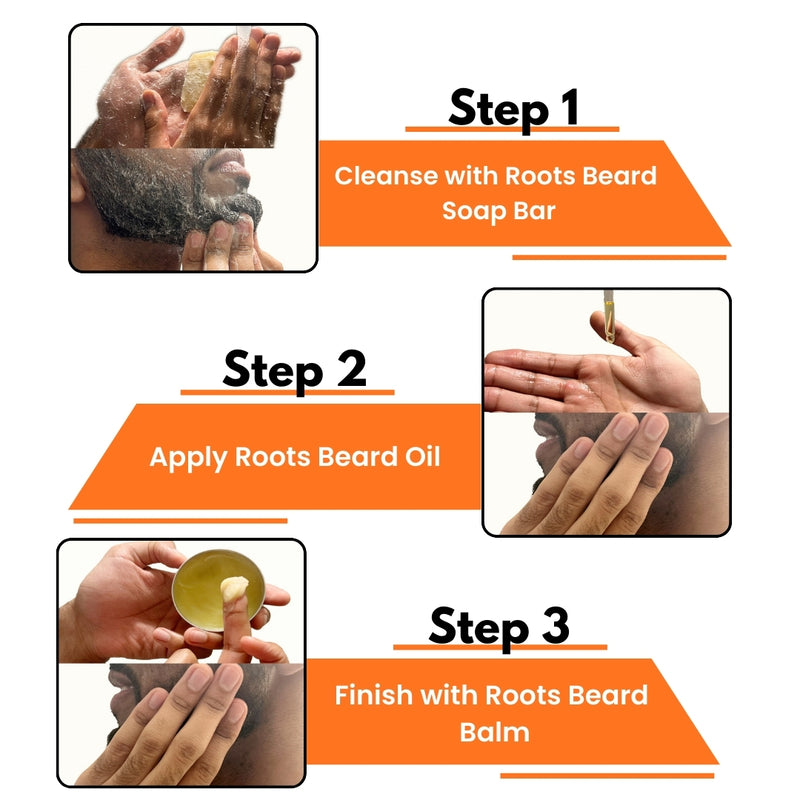 Step 1

Cleanse with Roots Beard Soap Bar

Step 2

Apply Roots Beard Oil

Step 3

Finish with Roots Beard Balm